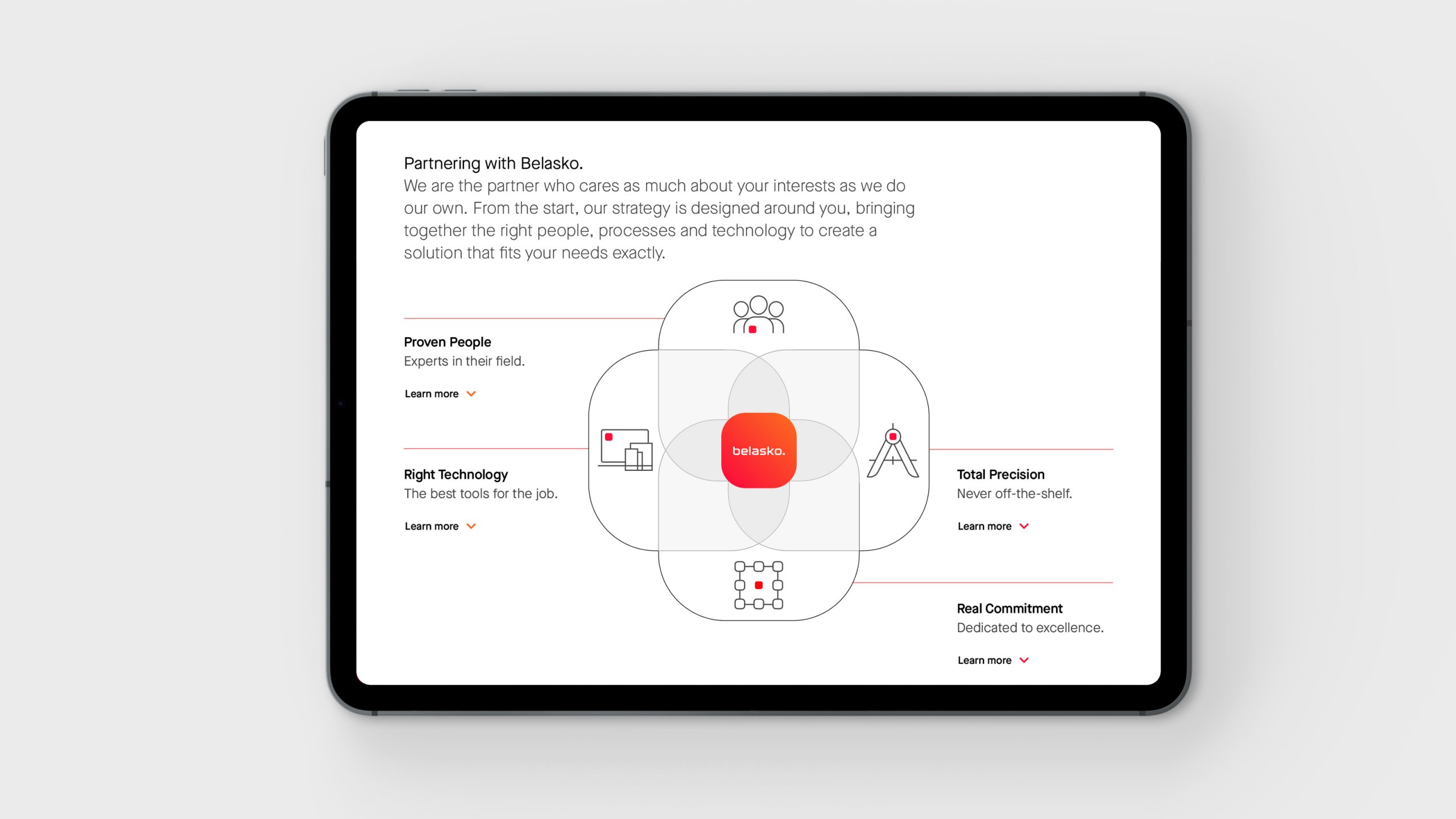 Partnering with Belasko.
We are the partner who cares as much about your interests as we do our own. From the start, our strategy is designed around you, bringing together the right people, processes and technology to create a solution that fits your needs exactly.

Proven People
Experts in their field.
Learn more

Right Technology
The best tools for the job.
Learn more

belasko.

Total Precision
Never off-the-shelf.
Learn more

Real Commitment
Dedicated to excellence.
Learn more